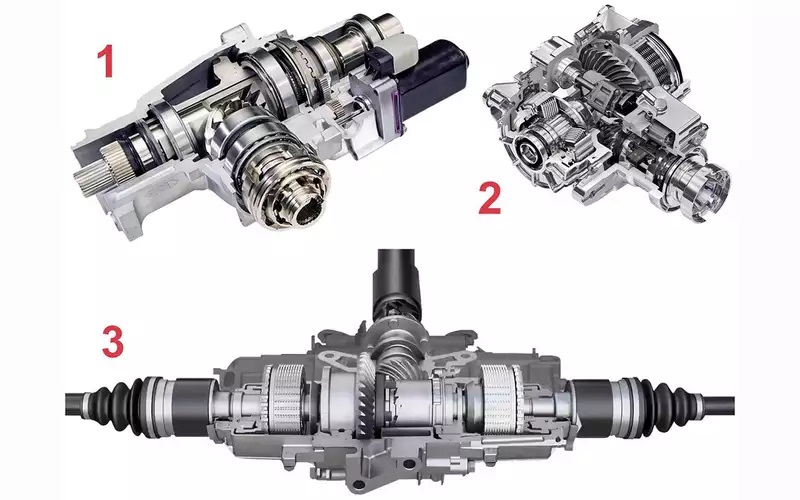 1

2

3